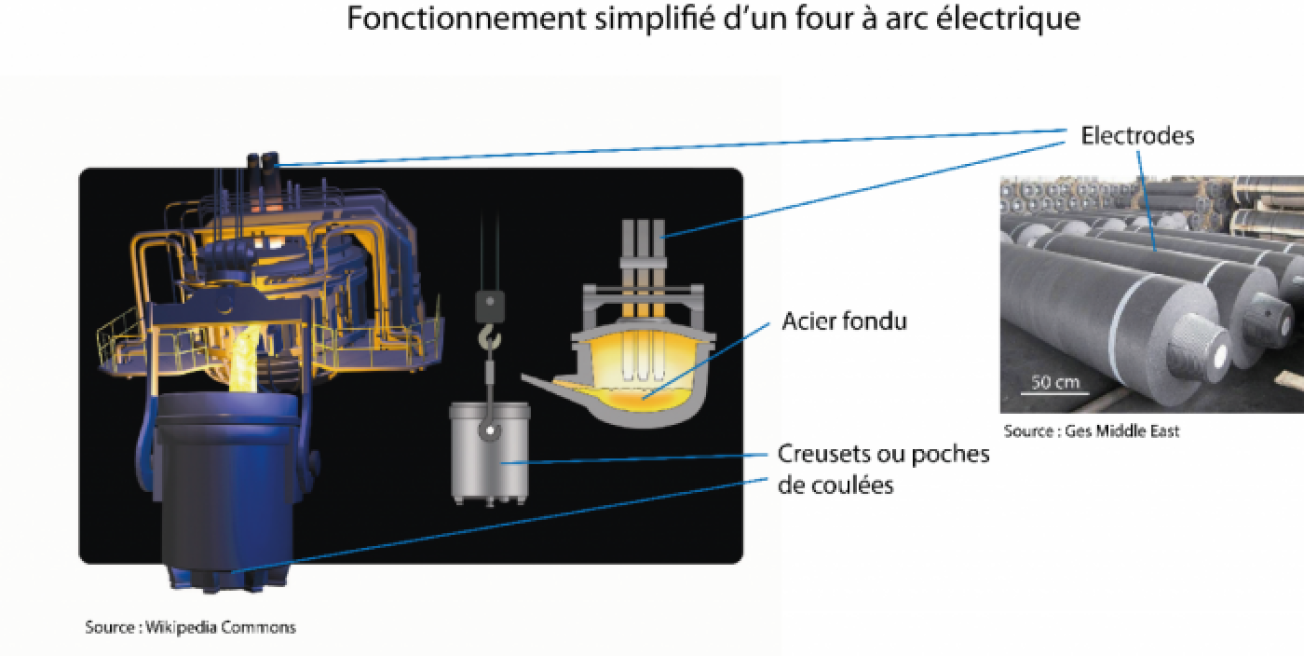 Fonctionnement simplifié d'un four à arc électrique

Electrodes

Acier fondu

Creusets ou poches de coulées

50 cm

Source : Ges Middle East

Source : Wikipedia Commons